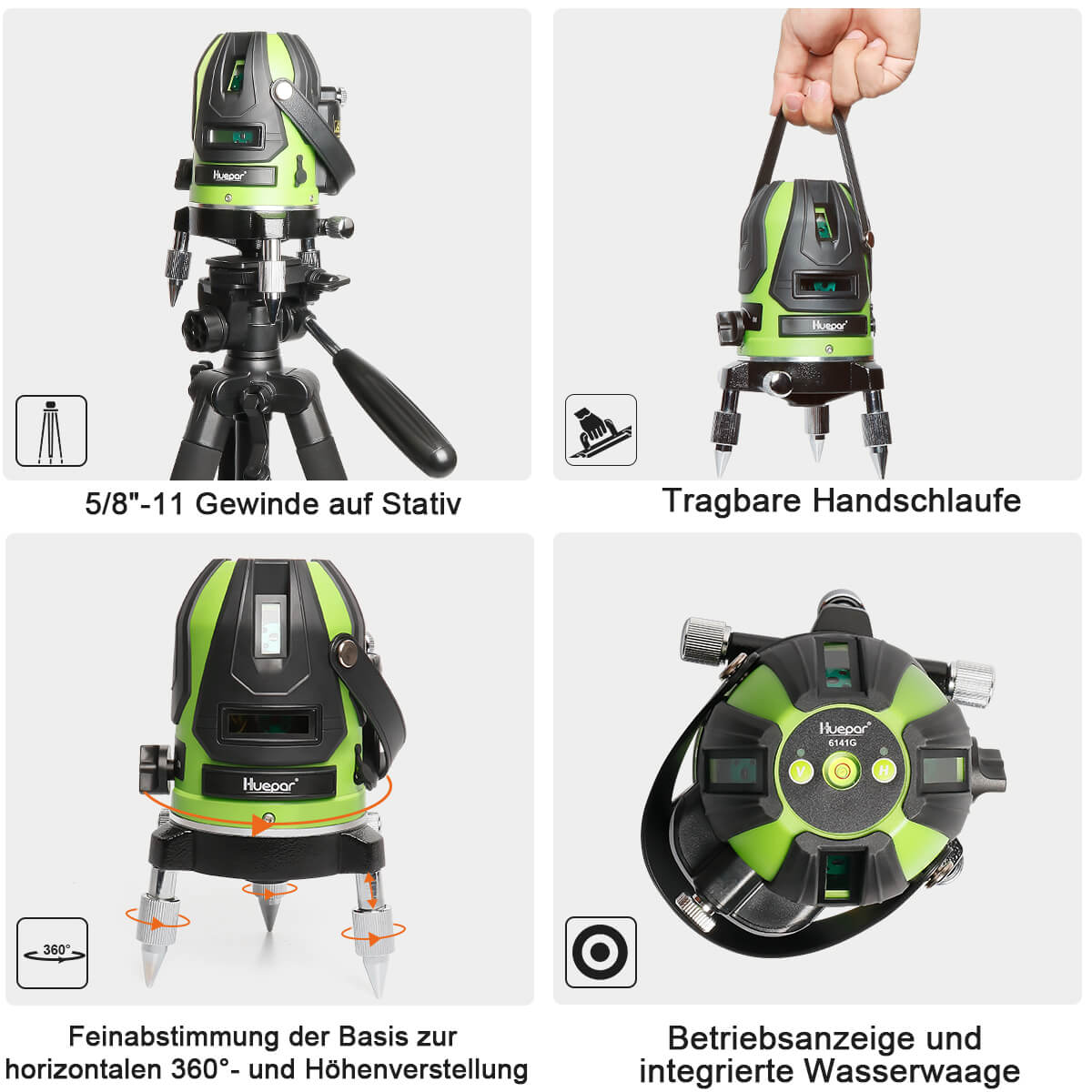 Huepar

5/8"-11 Gewinde auf Stativ

Huepar

Tragbare Handschlaufe

Huepar

360°

Feinabstimmung der Basis zur horizontalen 360°- und Höhenverstellung

Huepar
6141G
V
H

Betriebsanzeige und integrierte Wasserwaage