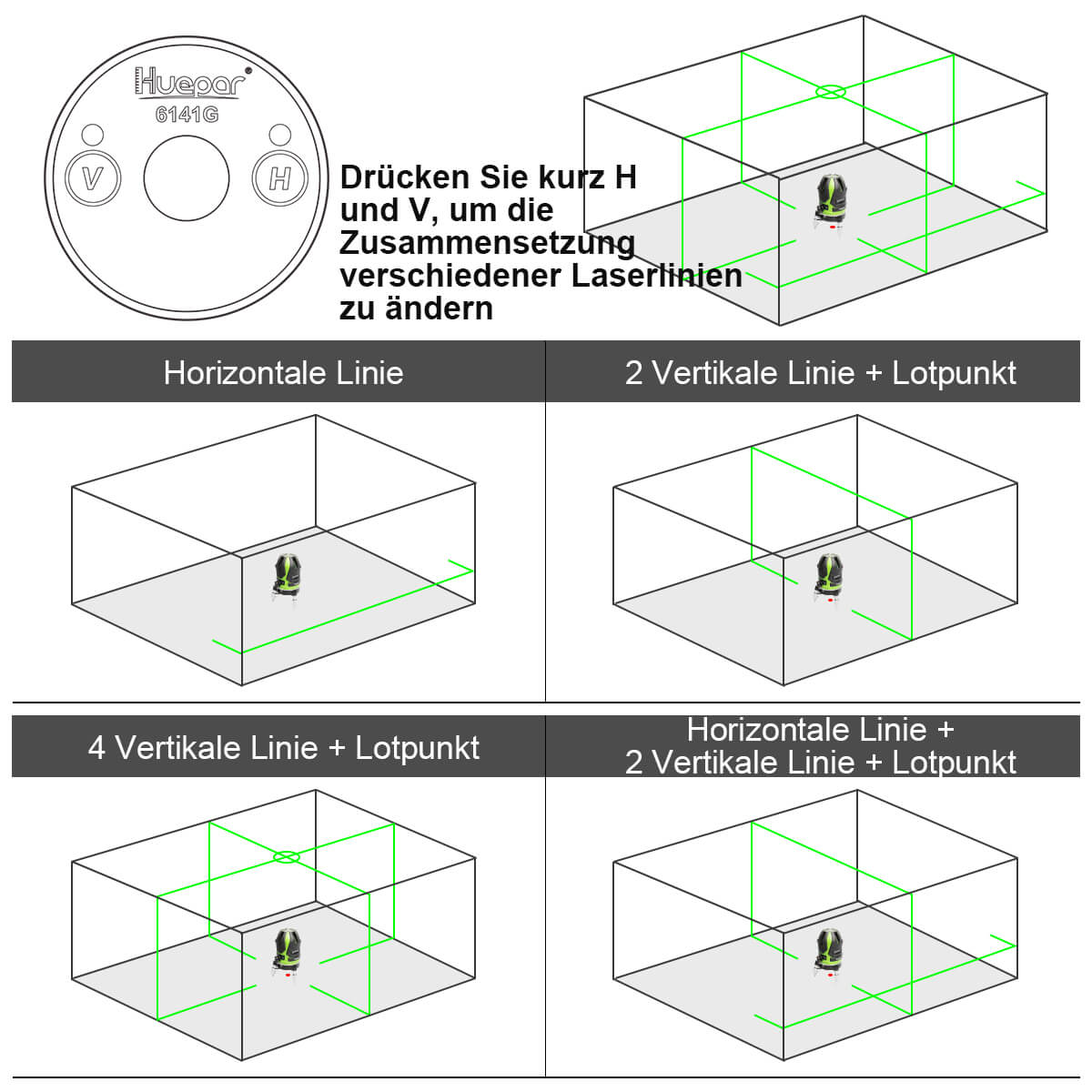 Huepar®
6141G
V
H

Drücken Sie kurz H und V, um die Zusammensetzung verschiedener Laserlinien zu ändern

Horizontale Linie

2 Vertikale Linie + Lotpunkt

4 Vertikale Linie + Lotpunkt

Horizontale Linie +
2 Vertikale Linie + Lotpunkt