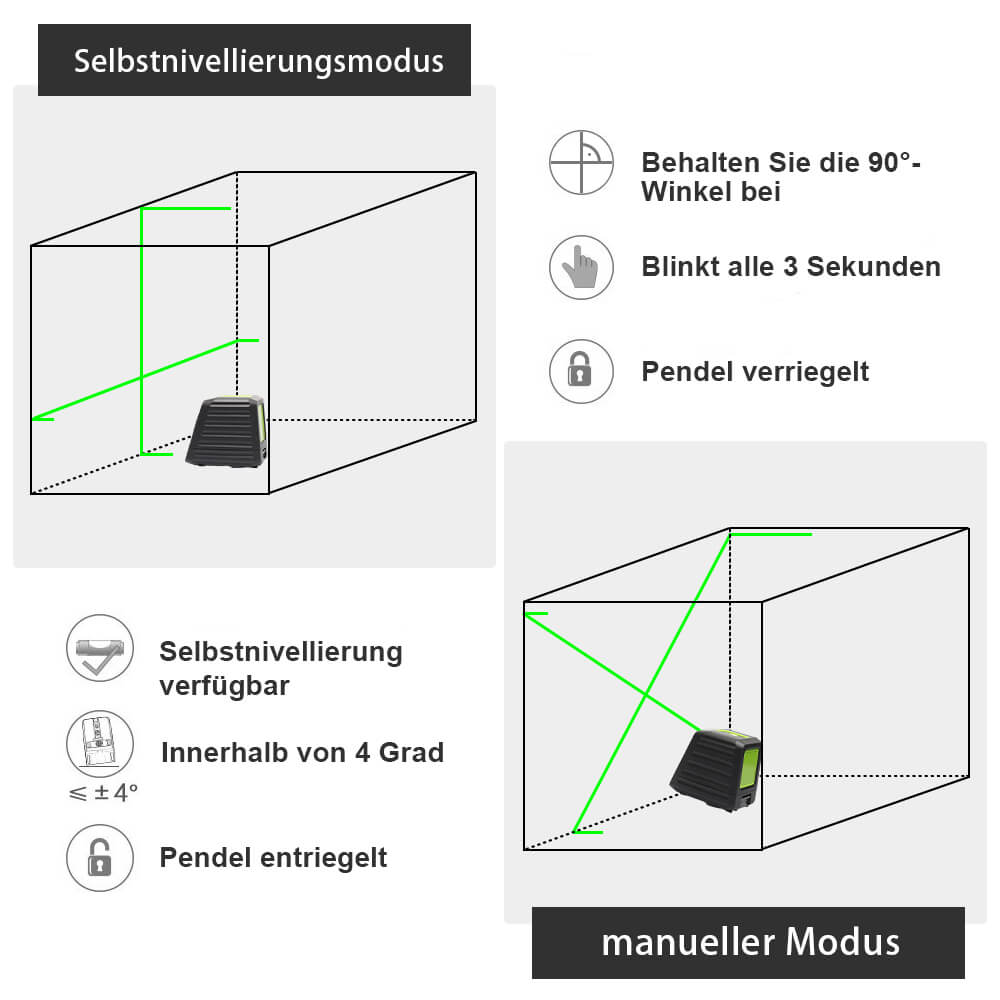 Selbstnivellierungsmodus

Behalten Sie die 90°-Winkel bei

Blinkt alle 3 Sekunden

Pendel verriegelt

Selbstnivellierung verfügbar

Innerhalb von 4 Grad

$\leqslant \pm 4°$

Pendel entriegelt

manueller Modus