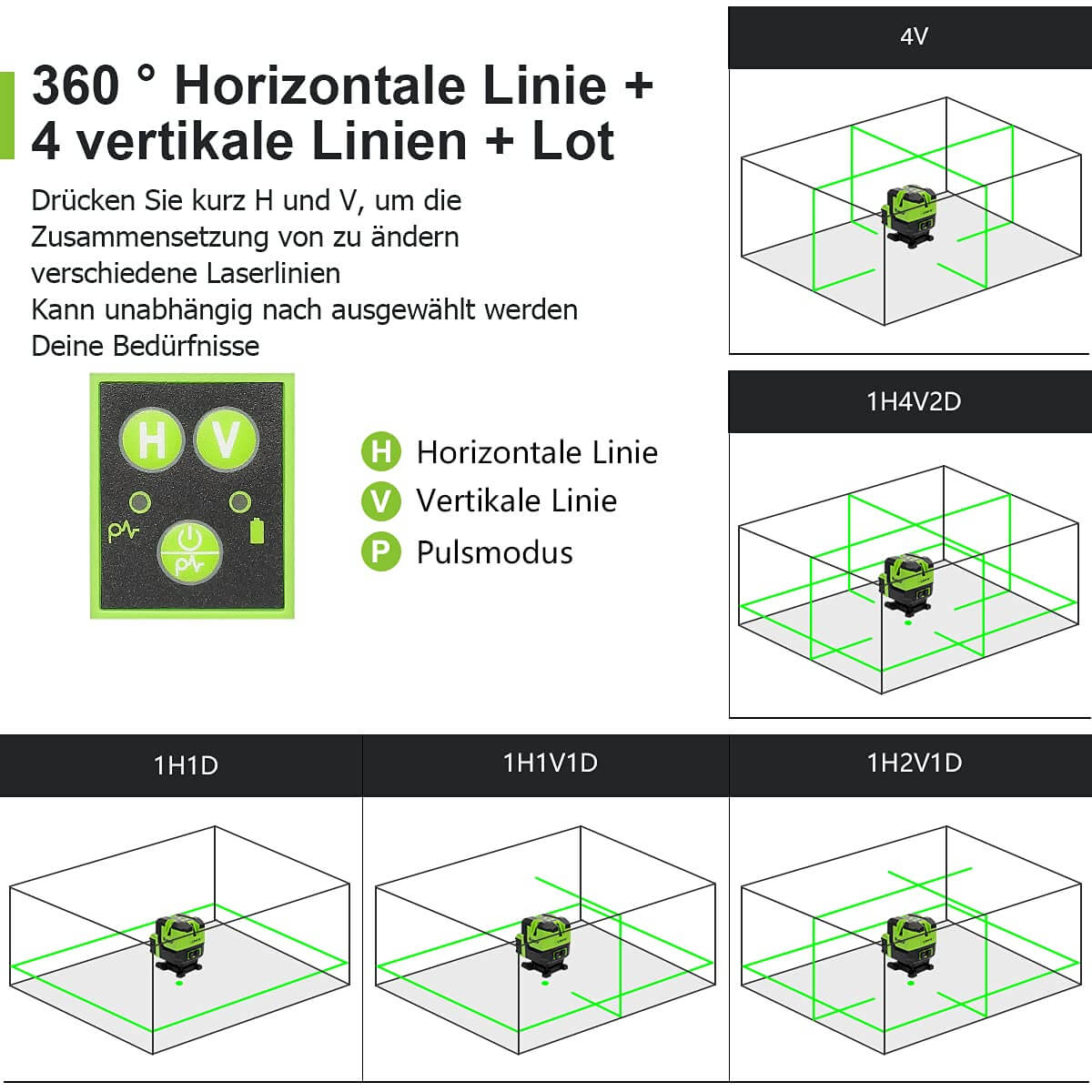 360 ° Horizontale Linie + 4 vertikale Linien + Lot

Drücken Sie kurz H und V, um die Zusammensetzung von zu ändern verschiedene Laserlinien
Kann unabhängig nach ausgewählt werden Deine Bedürfnisse

H
V

H Horizontale Linie
V Vertikale Linie
P Pulsmodus

4V

1H4V2D

1H1D

1H1V1D

1H2V1D