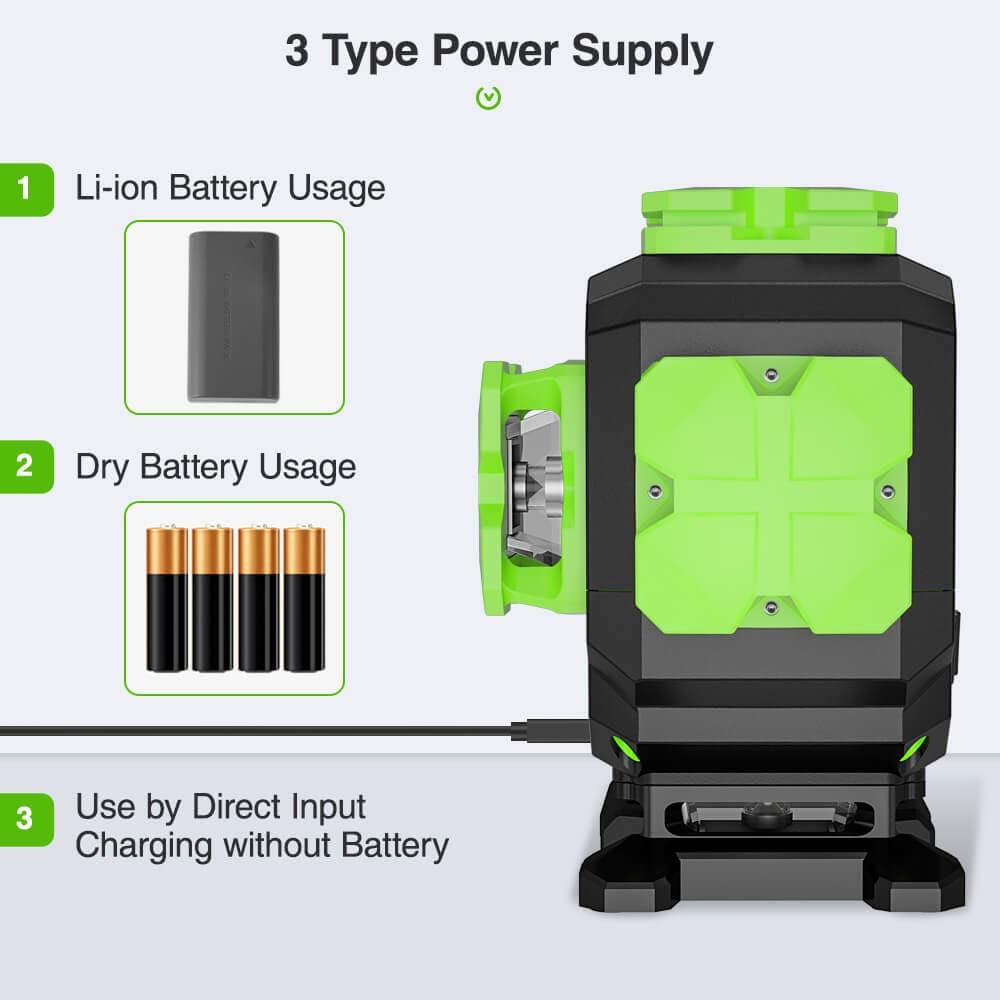 3 Type Power Supply

1 Li-ion Battery Usage

2 Dry Battery Usage

3 Use by Direct Input Charging without Battery