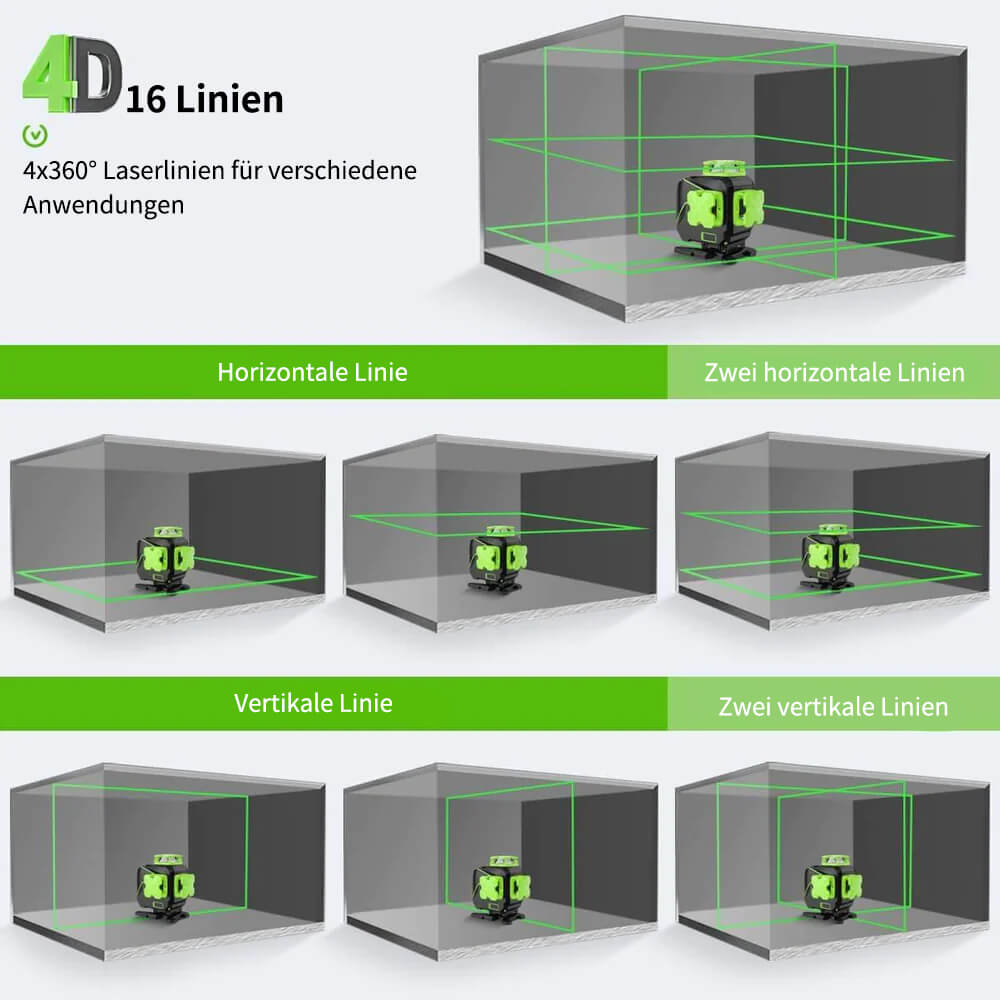 4D 16 Linien

4x360° Laserlinien für verschiedene Anwendungen

Horizontale Linie

Zwei horizontale Linien

Vertikale Linie

Zwei vertikale Linien